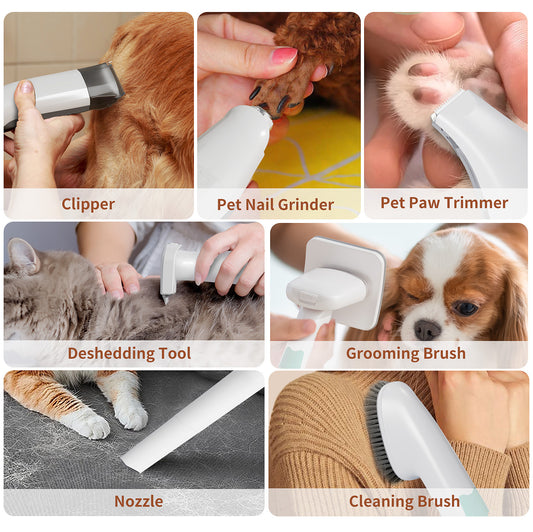 Clipper

Pet Nail Grinder

Pet Paw Trimmer

Deshedding Tool

Grooming Brush

Nozzle

Cleaning Brush